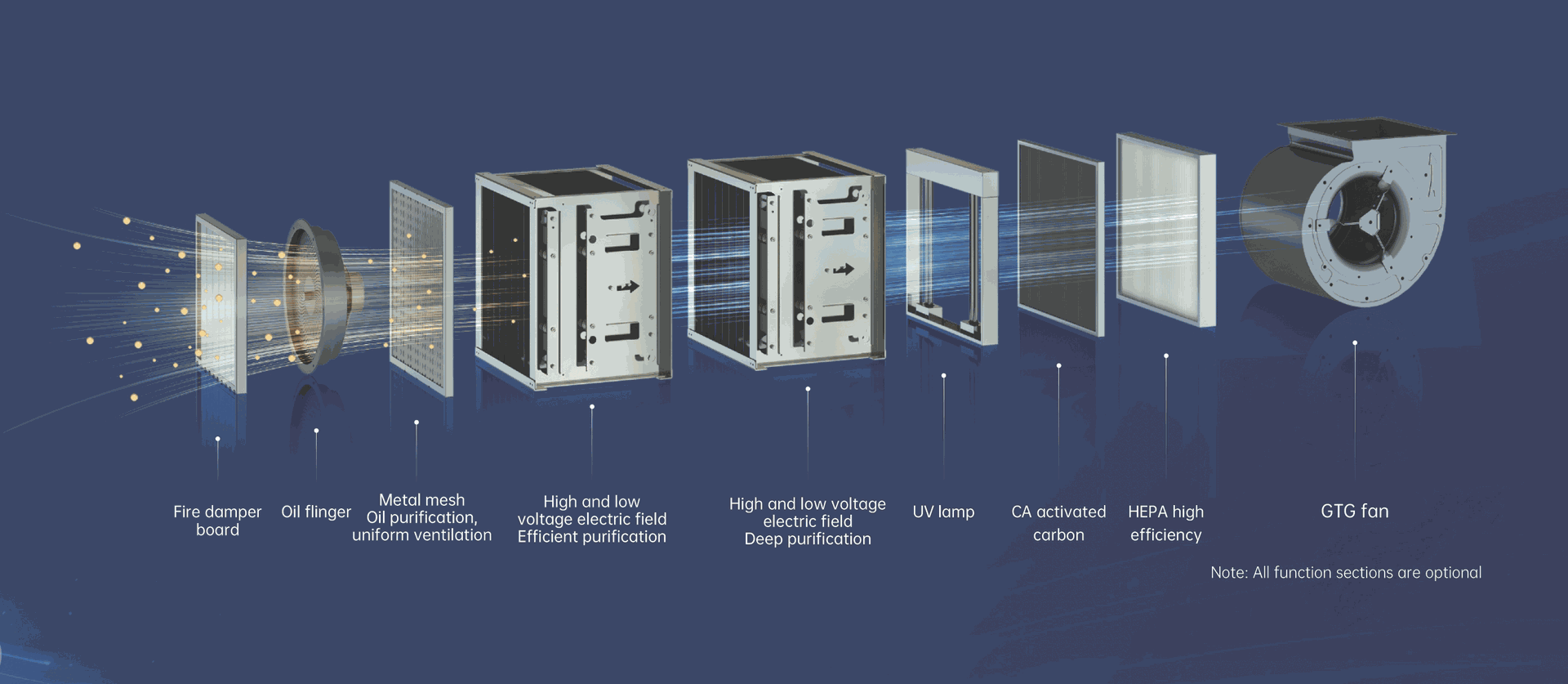 Fire damper board

Oil flinger

Metal mesh
Oil purification, uniform ventilation

High and low voltage electric field
Efficient purification

High and low voltage electric field
Deep purification

UV lamp

CA activated carbon

HEPA high efficiency

GTG fan

Note: All function sections are optional