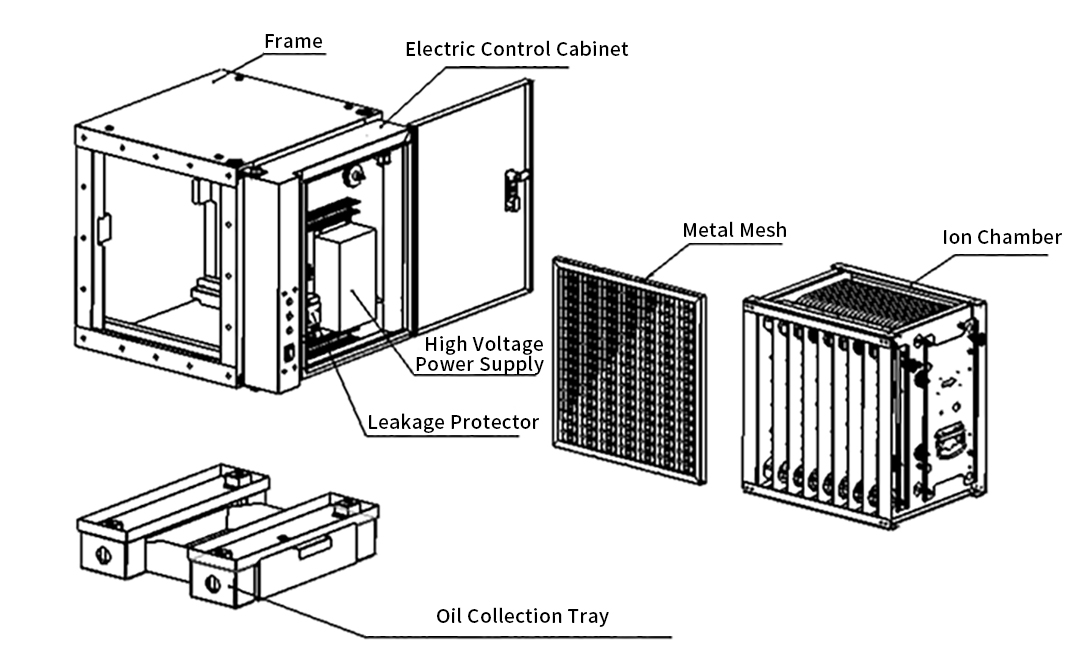 Frame

Electric Control Cabinet

Metal Mesh

Ion Chamber

High Voltage Power Supply

Leakage Protector

Oil Collection Tray